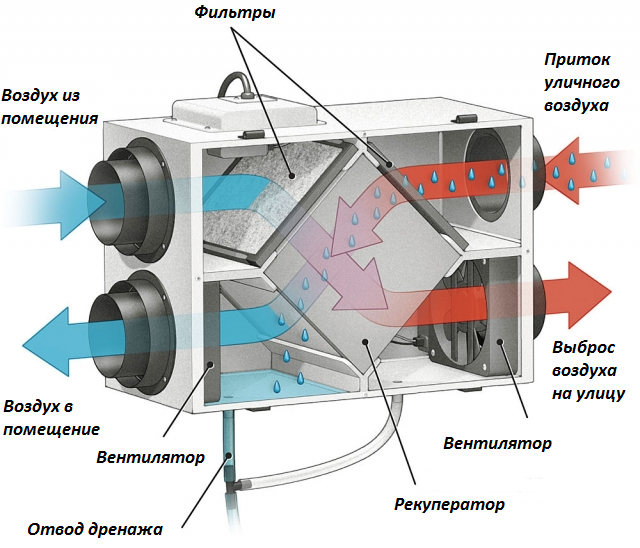 Фильтры

Приток уличного воздуха

Воздух из помещения

Выброс воздуха на улицу

Воздух в помещение

Вентилятор

Вентилятор

Рекуператор

Отвод дренажа