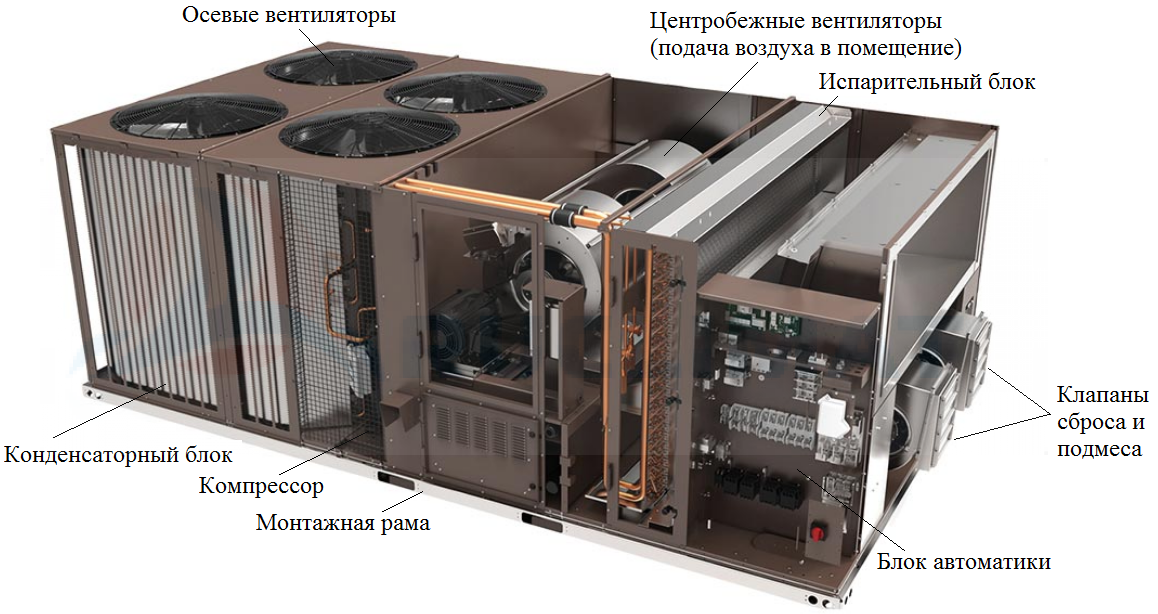 Осевые вентиляторы

Центробежные вентиляторы (подача воздуха в помещение)

Испарительный блок

Клапаны сброса и подмеса

Конденсаторный блок

Компрессор

Монтажная рама

Блок автоматики