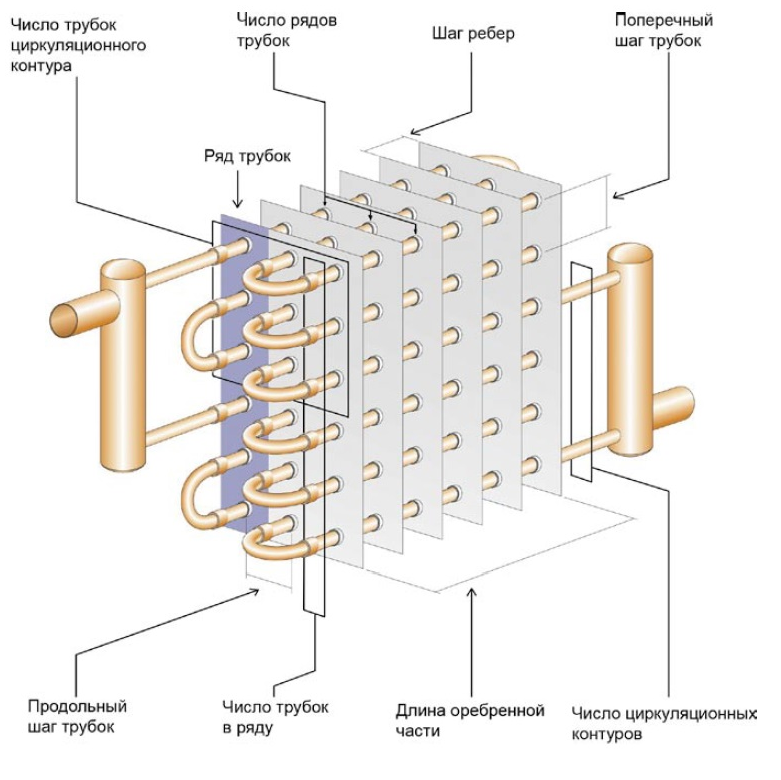 Число трубок циркуляционного контура

Число рядов трубок

Шаг ребер

Поперечный шаг трубок

Ряд трубок

Продольный шаг трубок

Число трубок в ряду

Длина оребренной части

Число циркуляционных контуров